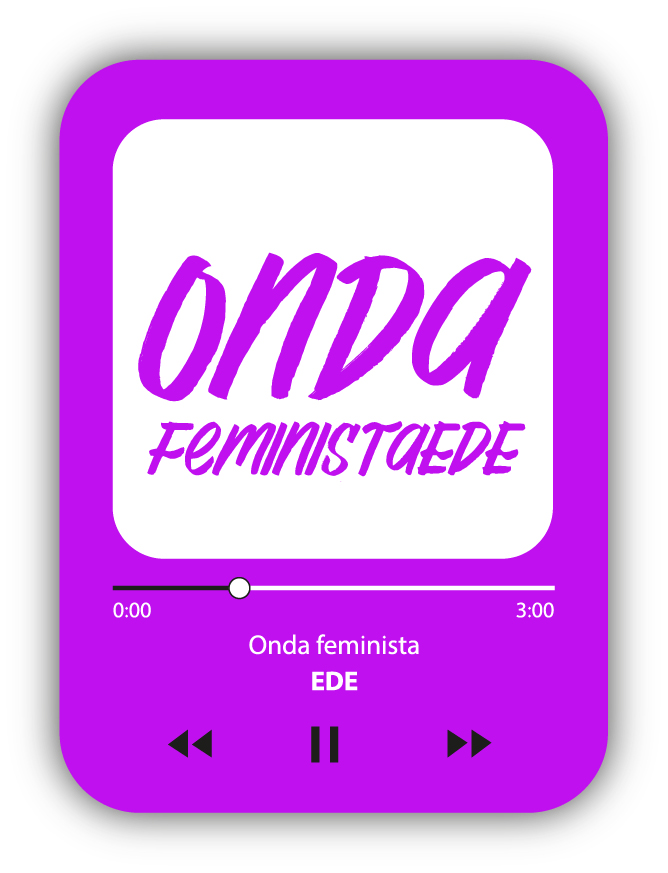 ONDA
FEMINISTAEDE

0:00
3:00

Onda feminista
EDE